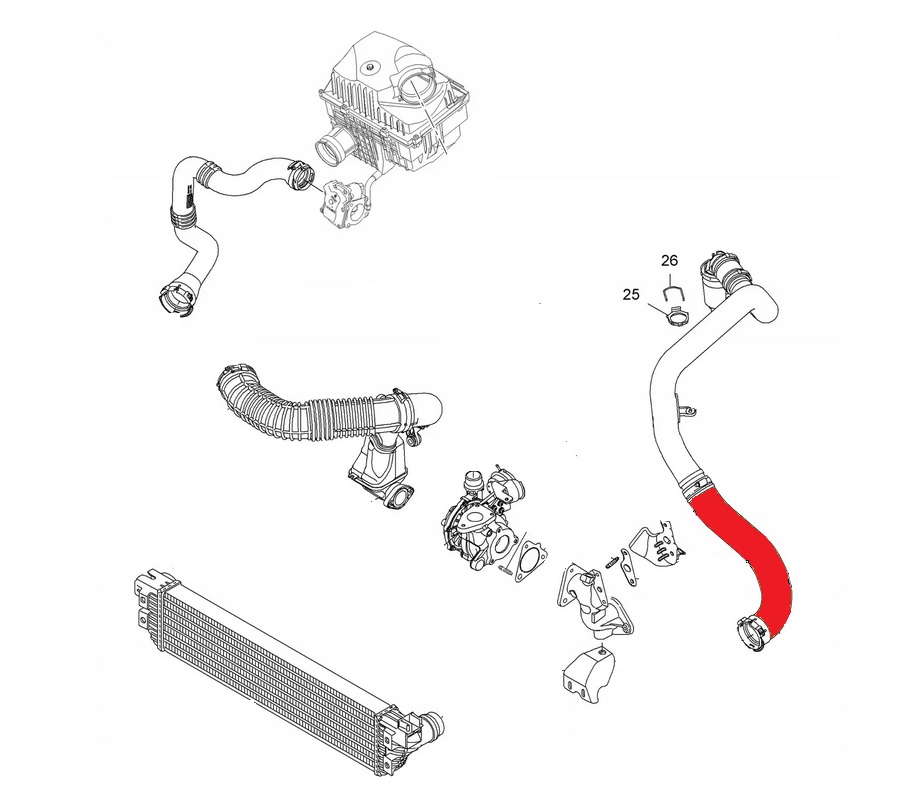 26
25