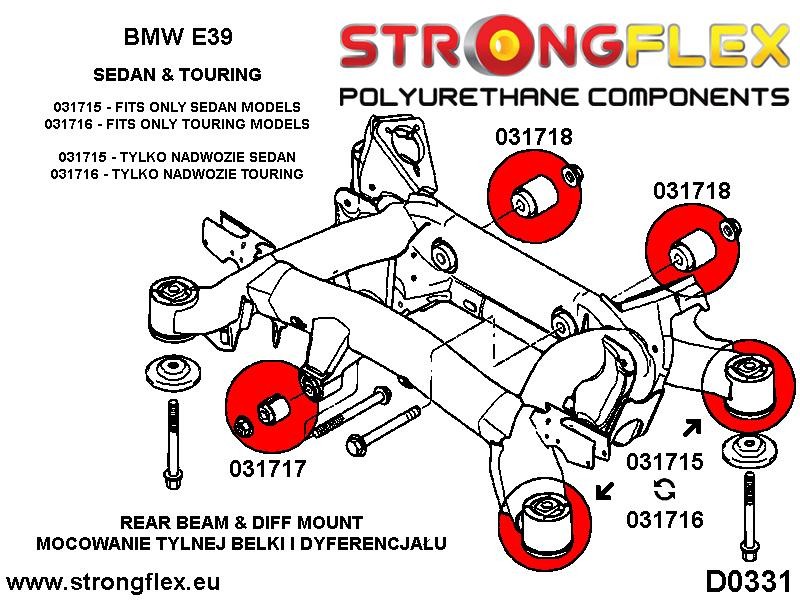 BMW E39

SEDAN & TOURING

031715 - FITS ONLY SEDAN MODELS
031716 - FITS ONLY TOURING MODELS

031715 - TYLKO NADWOZIE SEDAN
031716 - TYLKO NADWOZIE TOURING

STRONGFLEX

POLYURETHANE COMPONENTS

031718

031718

031717

031715

031716

REAR BEAM & DIFF MOUNT
MOCOWANIE TYLNEJ BELKI I DYFERENCJAŁU

www.strongflex.eu

D0331