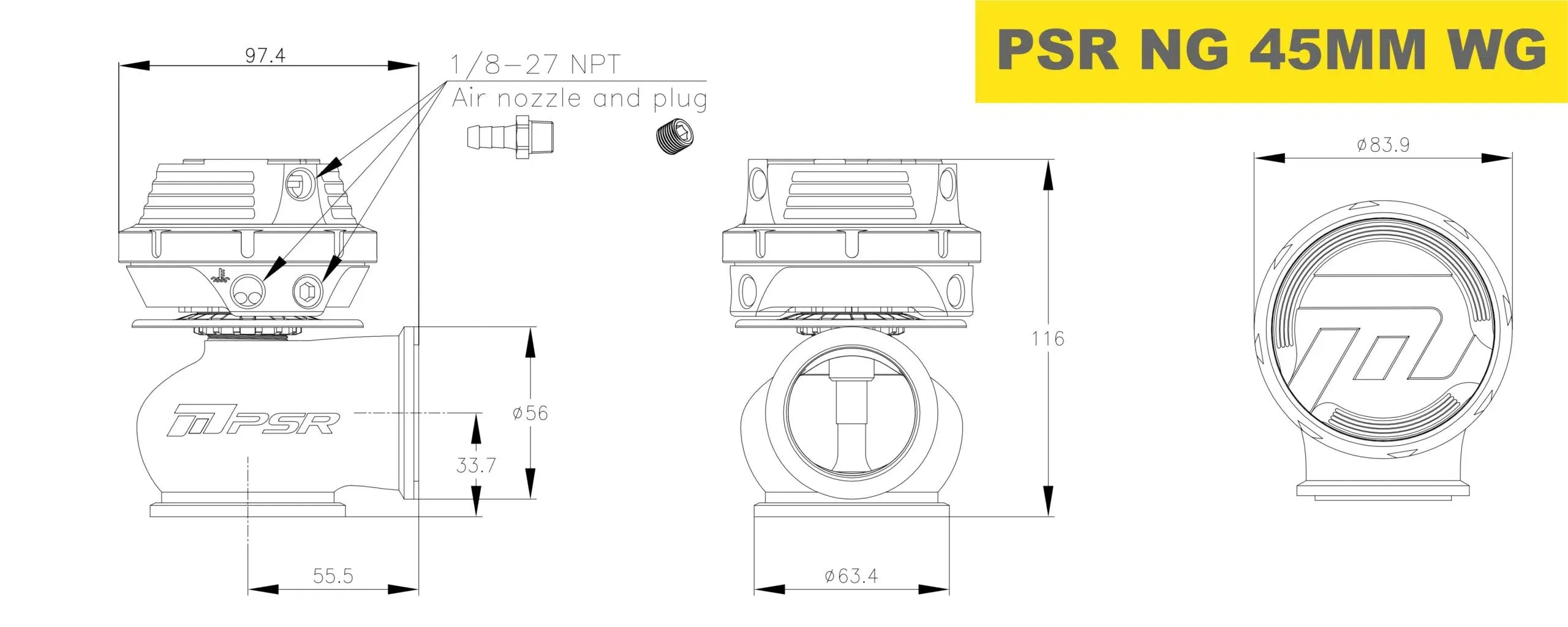 PSR NG 45MM WG

97.4

1/8-27 NPT
Air nozzle and plug

PSR

ø56

33.7

55.5

116

ø63.4

ø83.9