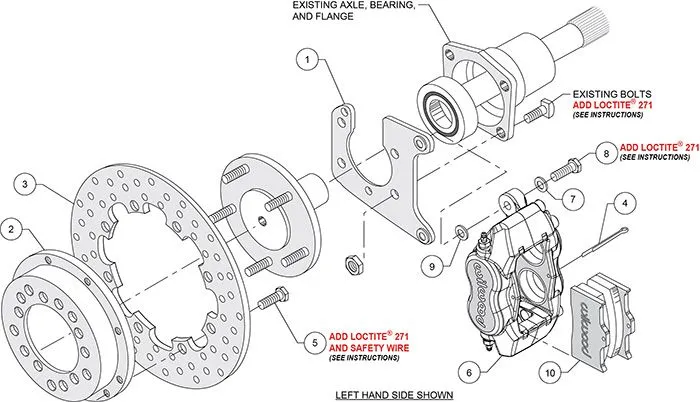 EXISTING AXLE, BEARING, AND FLANGE

1

EXISTING BOLTS
ADD LOCTITE® 271
(SEE INSTRUCTIONS)

8 ADD LOCTITE® 271
(SEE INSTRUCTIONS)

3

7

4

2

9

wilwood

wilwood

5 ADD LOCTITE® 271
AND SAFETY WIRE
(SEE INSTRUCTIONS)

6

10

LEFT HAND SIDE SHOWN