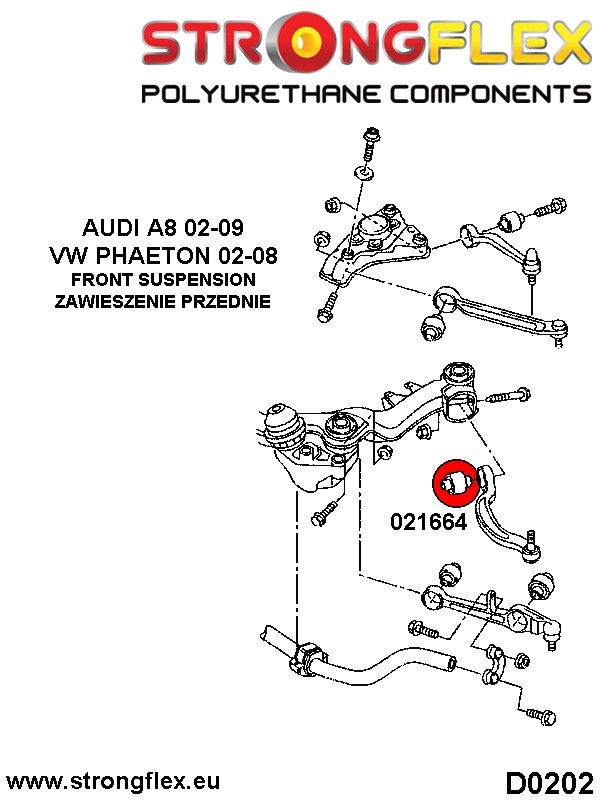 STRONGFLEX
POLYURETHANE COMPONENTS

AUDI A8 02-09
VW PHAETON 02-08
FRONT SUSPENSION
ZAWIESZENIE PRZEDNIE

021664

www.strongflex.eu

D0202